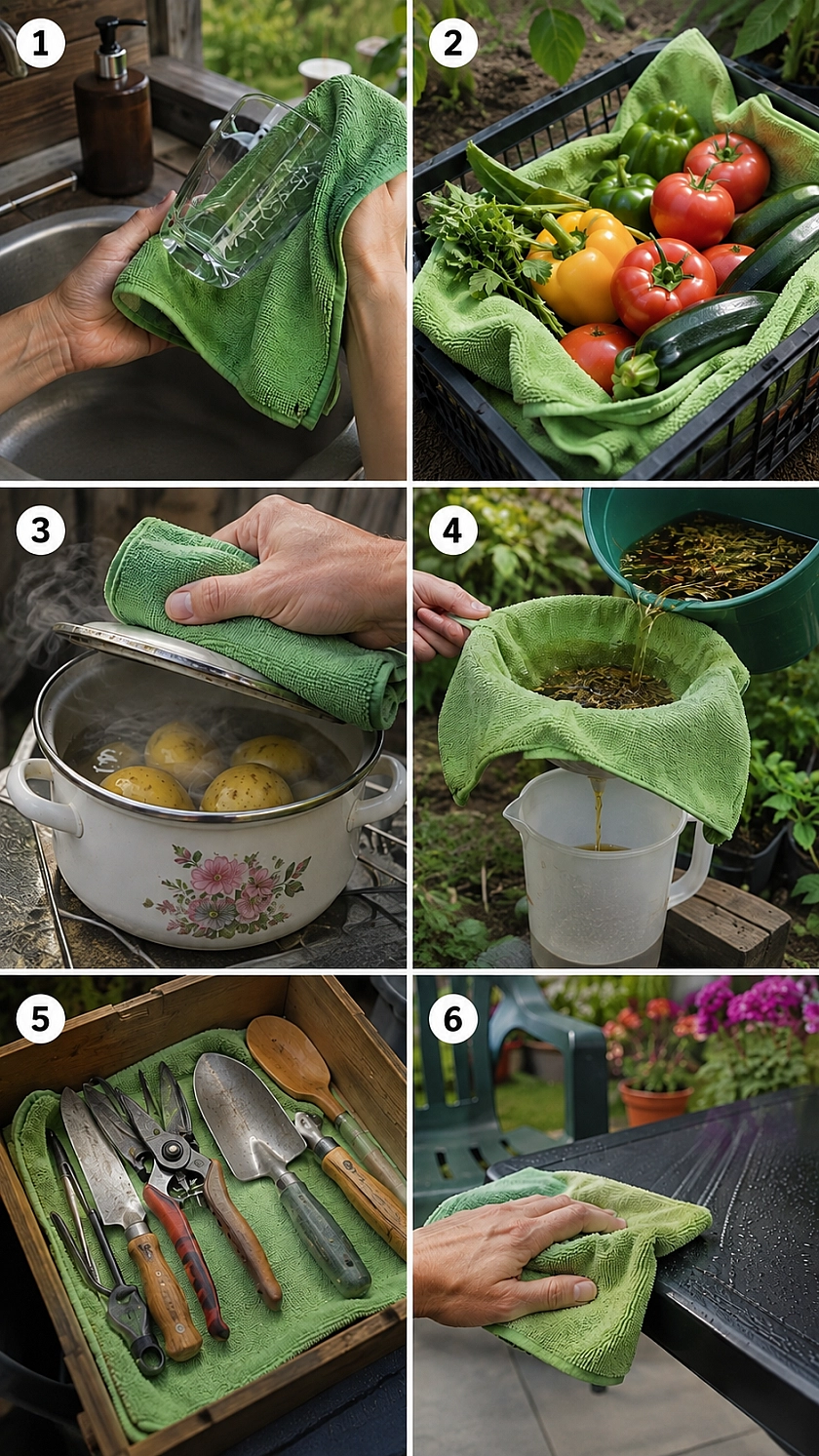 1

2

3

4

5

6